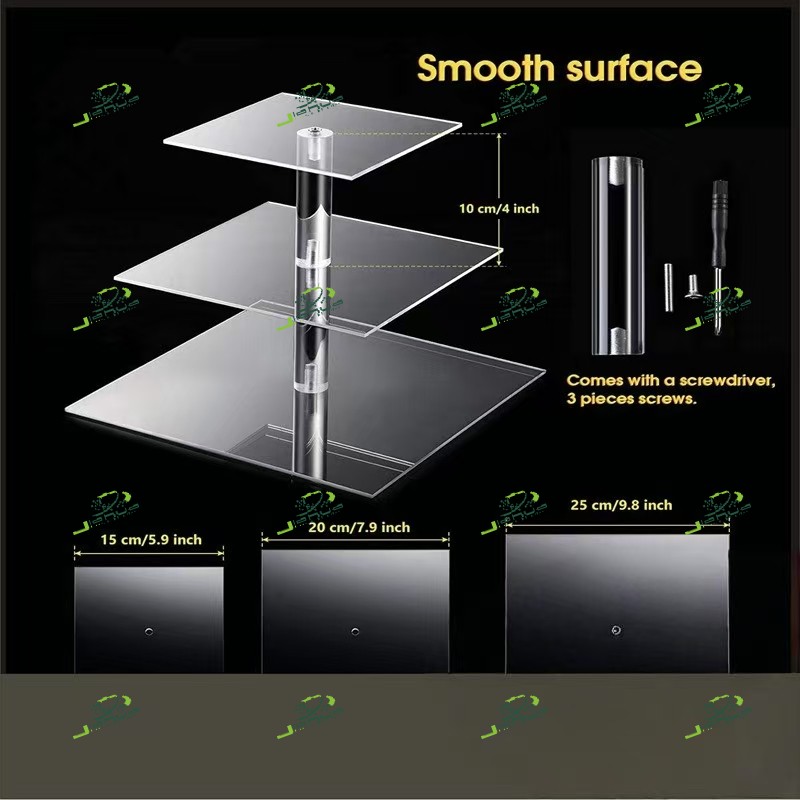 Smooth surface

10 cm/4 inch

Comes with a screwdriver, 3 pieces screws.

15 cm/5.9 inch

20 cm/7.9 inch

25 cm/9.8 inch